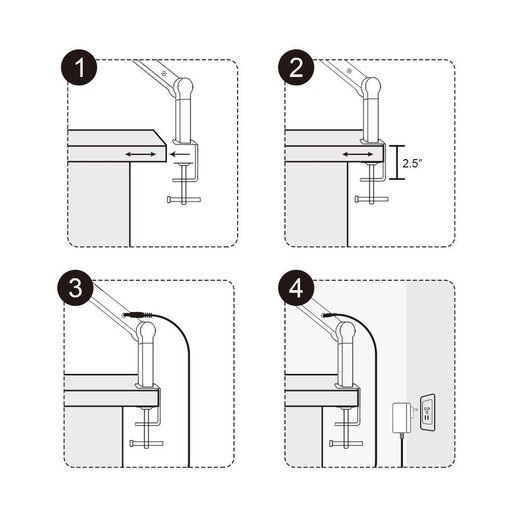 1

2

2.5"

3

4